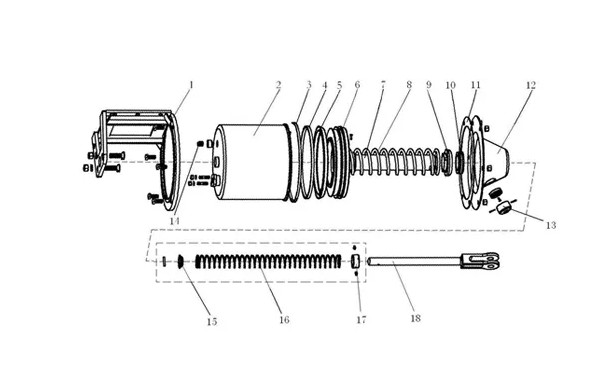 1
2
3
4
5
6
7
8
9
10
11
12
13
14
15
16
17
18